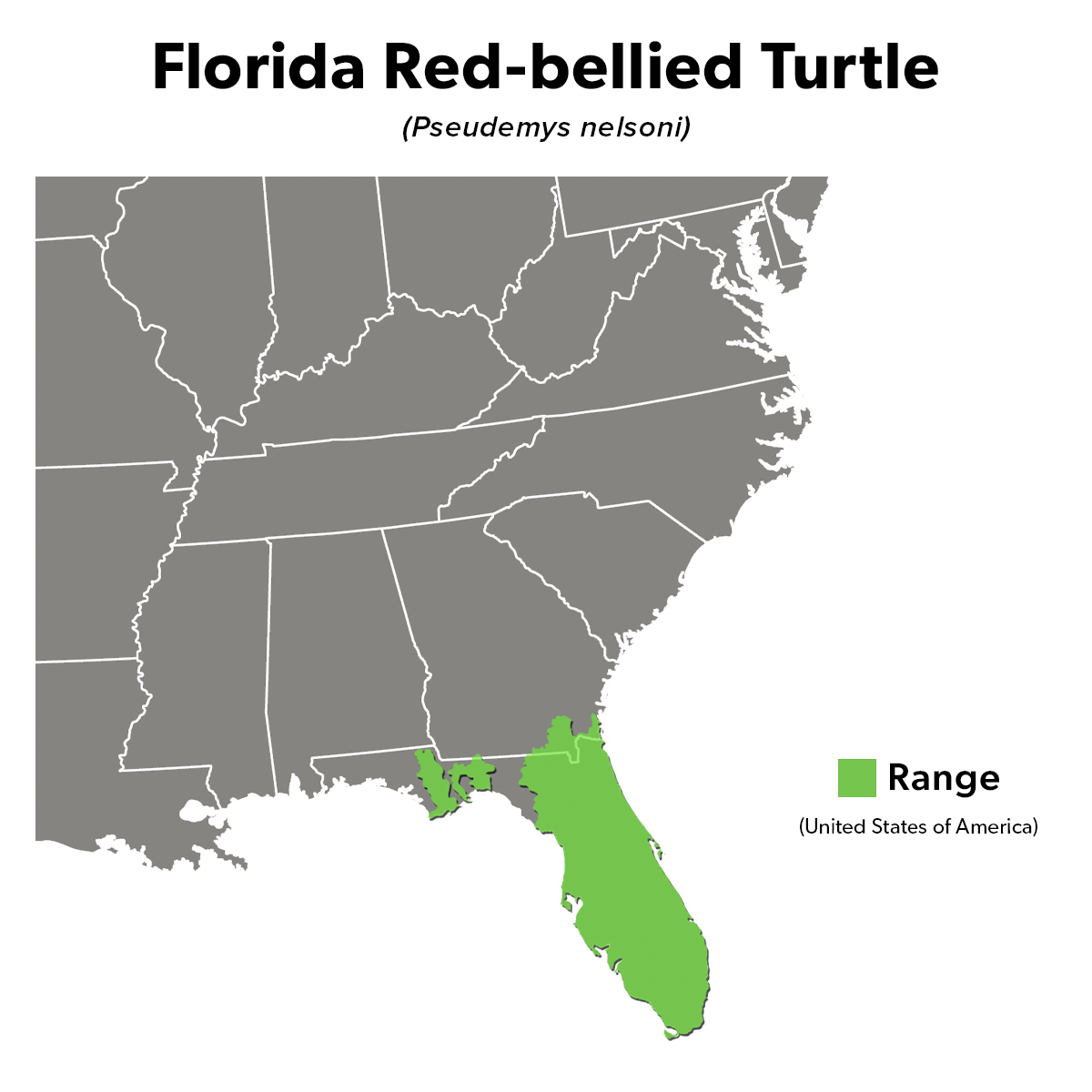 Florida Red-bellied Turtle

(Pseudemys nelsoni)

Range

(United States of America)