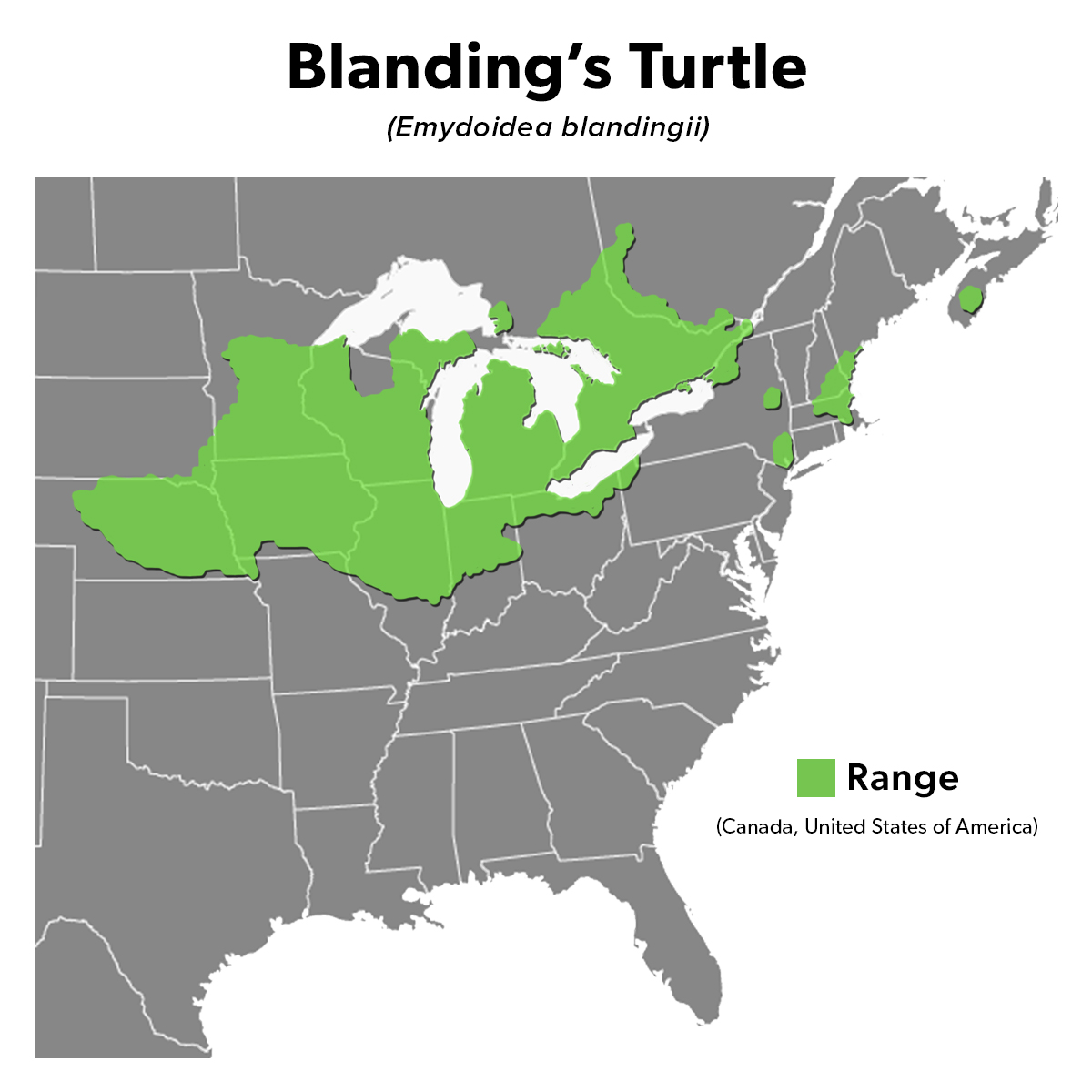 Blanding's Turtle

(Emydoidea blandingii)

Range

(Canada, United States of America)